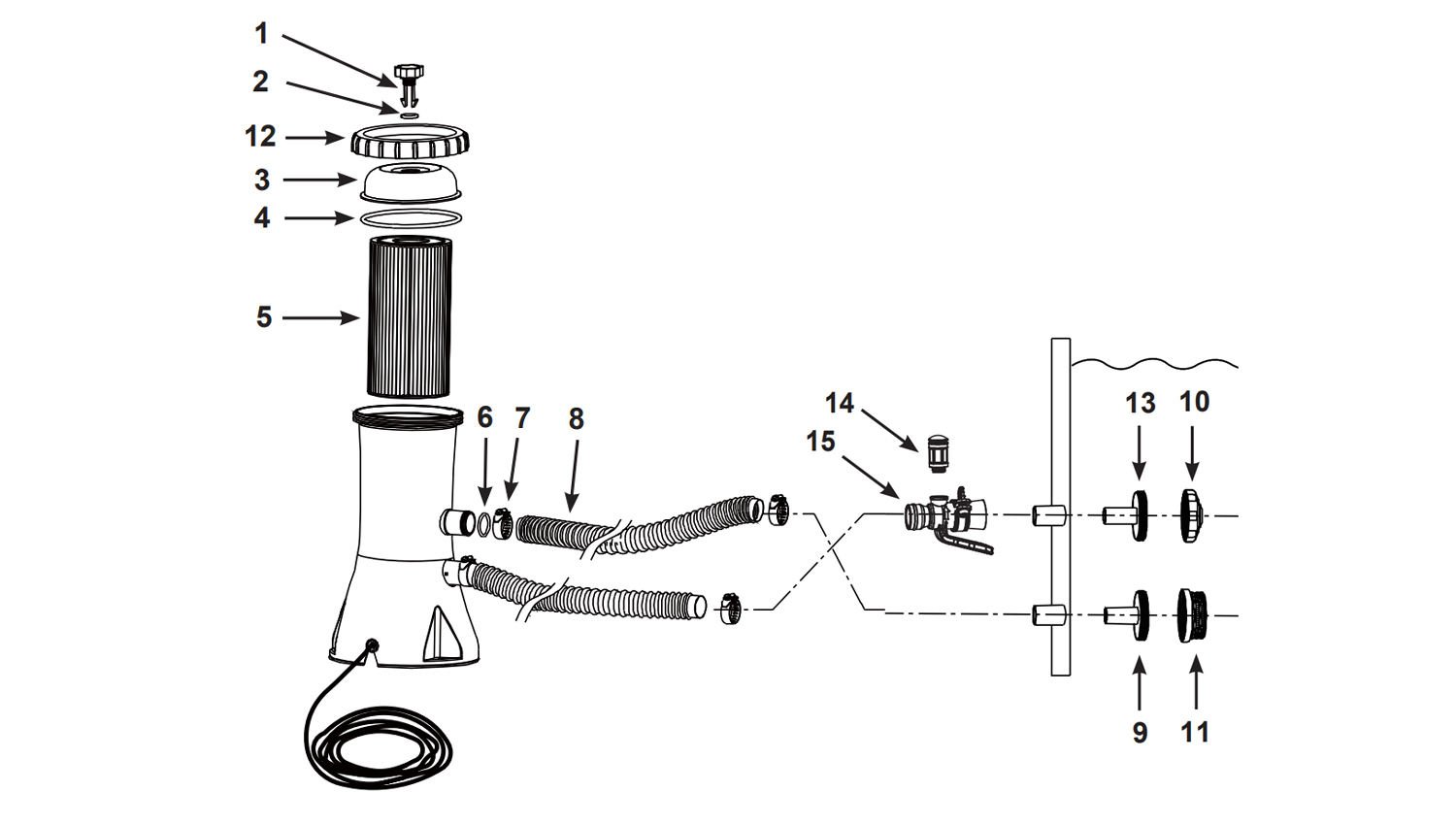 1
2
12
3
4
5
6
7
8
14
15
13
10
9
11